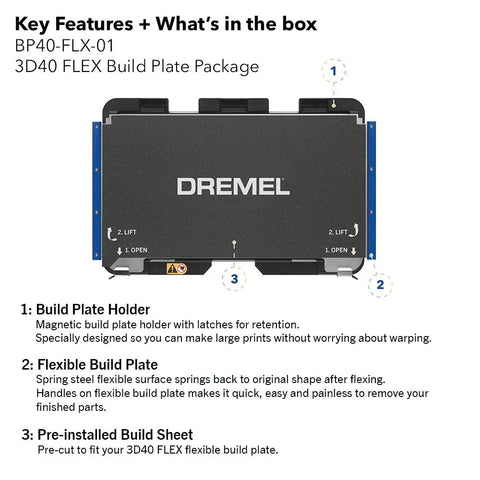 Key Features + What's in the box
BP40-FLX-01
3D40 FLEX Build Plate Package

1

DREMEL

2. LIFT
1. OPEN
2. LIFT
1. OPEN

3

2

1: Build Plate Holder
Magnetic build plate holder with latches for retention.
Specially designed so you can make large prints without worrying about warping.

2: Flexible Build Plate
Spring steel flexible surface springs back to original shape after flexing.
Handles on flexible build plate makes it quick, easy and painless to remove your finished parts.

3: Pre-installed Build Sheet
Pre-cut to fit your 3D40 FLEX flexible build plate.